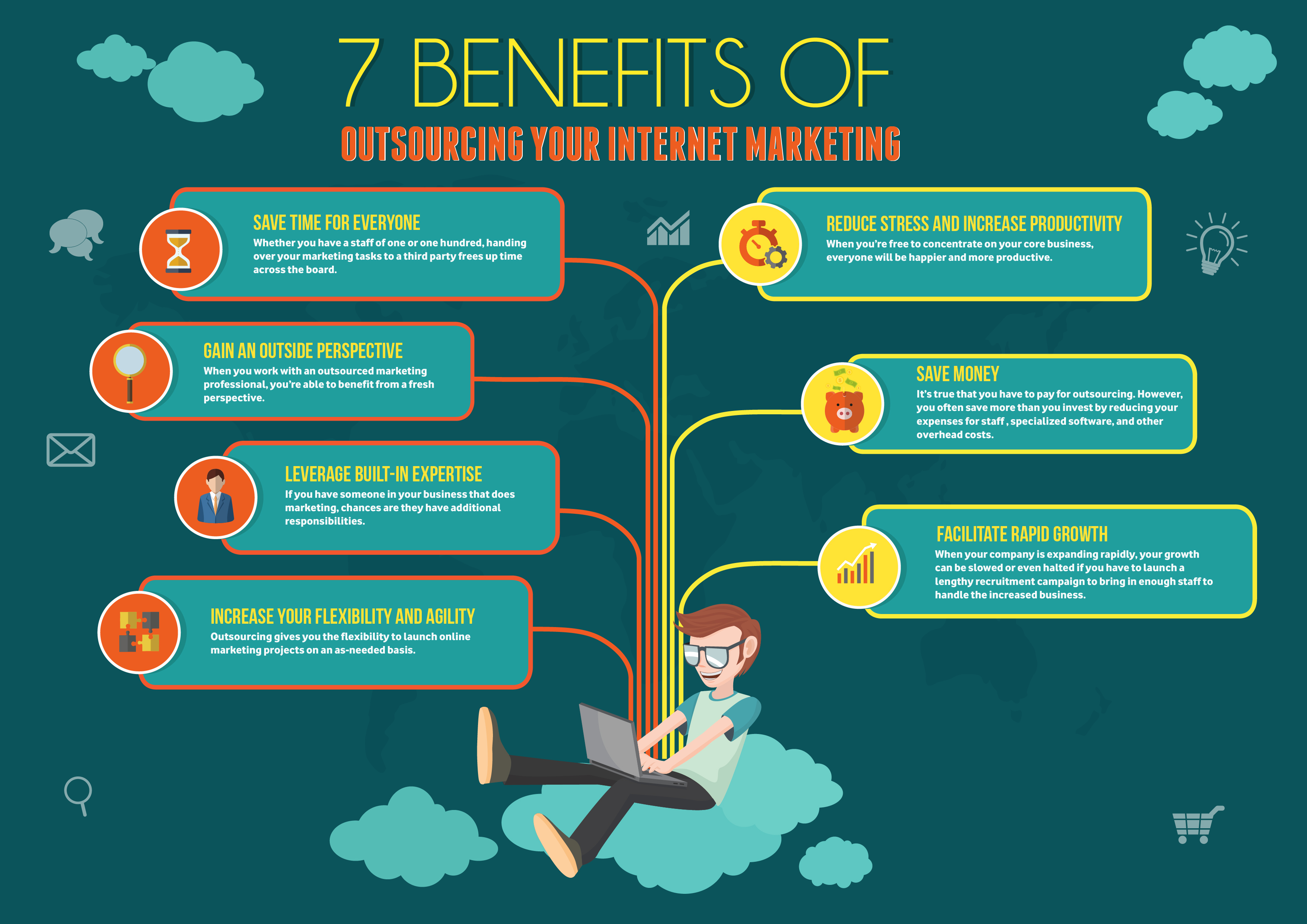 7 BENEFITS OF
OUTSOURCING YOUR INTERNET MARKETING

SAVE TIME FOR EVERYONE
Whether you have a staff of one or one hundred, handing over your marketing tasks to a third party frees up time across the board.

GAIN AN OUTSIDE PERSPECTIVE
When you work with an outsourced marketing professional, you're able to benefit from a fresh perspective.

LEVERAGE BUILT-IN EXPERTISE
If you have someone in your business that does marketing, chances are they have additional responsibilities.

INCREASE YOUR FLEXIBILITY AND AGILITY
Outsourcing gives you the flexibility to launch online marketing projects on an as-needed basis.

REDUCE STRESS AND INCREASE PRODUCTIVITY
When you're free to concentrate on your core business, everyone will be happier and more productive.

SAVE MONEY
It's true that you have to pay for outsourcing. However, you often save more than you invest by reducing your expenses for staff , specialized software, and other overhead costs.

FACILITATE RAPID GROWTH
When your company is expanding rapidly, your growth can be slowed or even halted if you have to launch a lengthy recruitment campaign to bring in enough staff to handle the increased business.